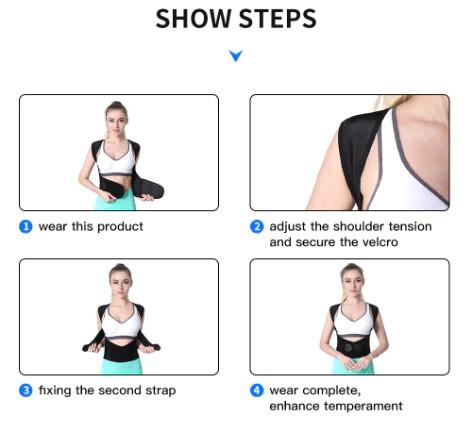 SHOW STEPS

1 wear this product

2 adjust the shoulder tension and secure the velcro

3 fixing the second strap

4 wear complete, enhance temperament