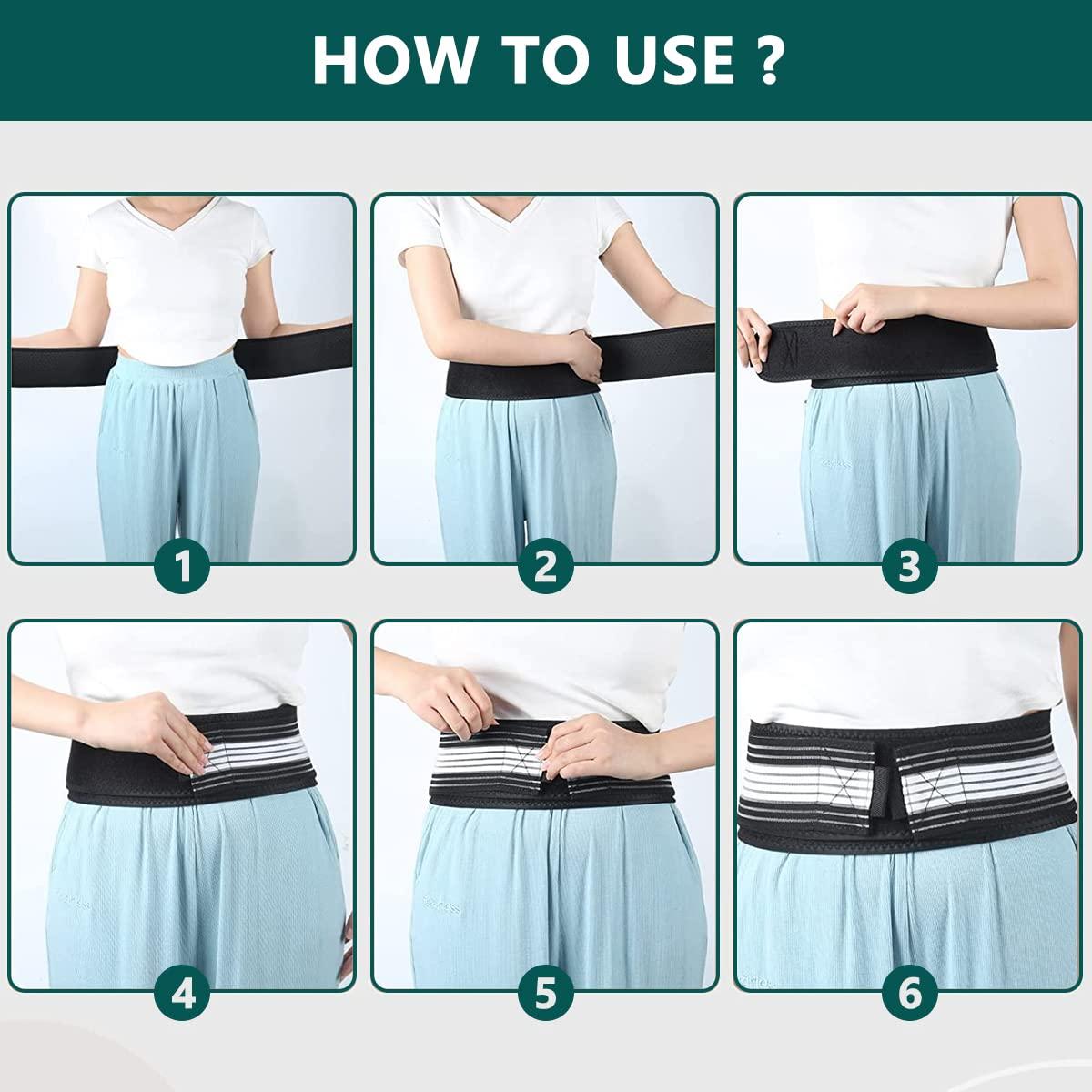 HOW TO USE ?

1

2

3

4

5

6